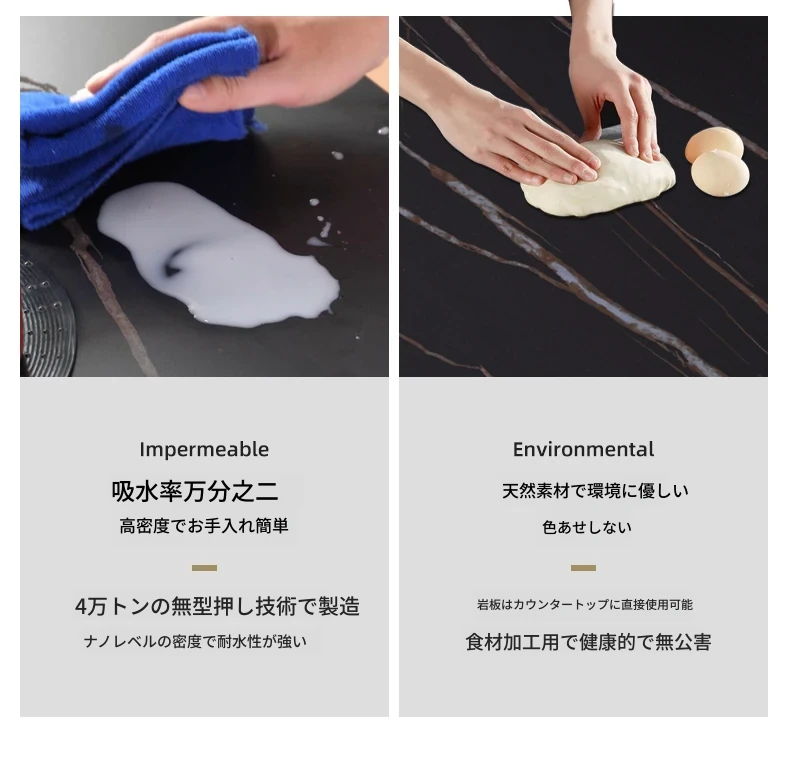 Impermeable

吸水率万分之二

高密度でお手入れ簡単

4万トンの無型押し技術で製造

ナノレベルの密度で耐水性が強い

Environmental

天然素材で環境に優しい

色あせしない

岩板はカウンタートップに直接使用可能

食材加工用で健康的で無公害