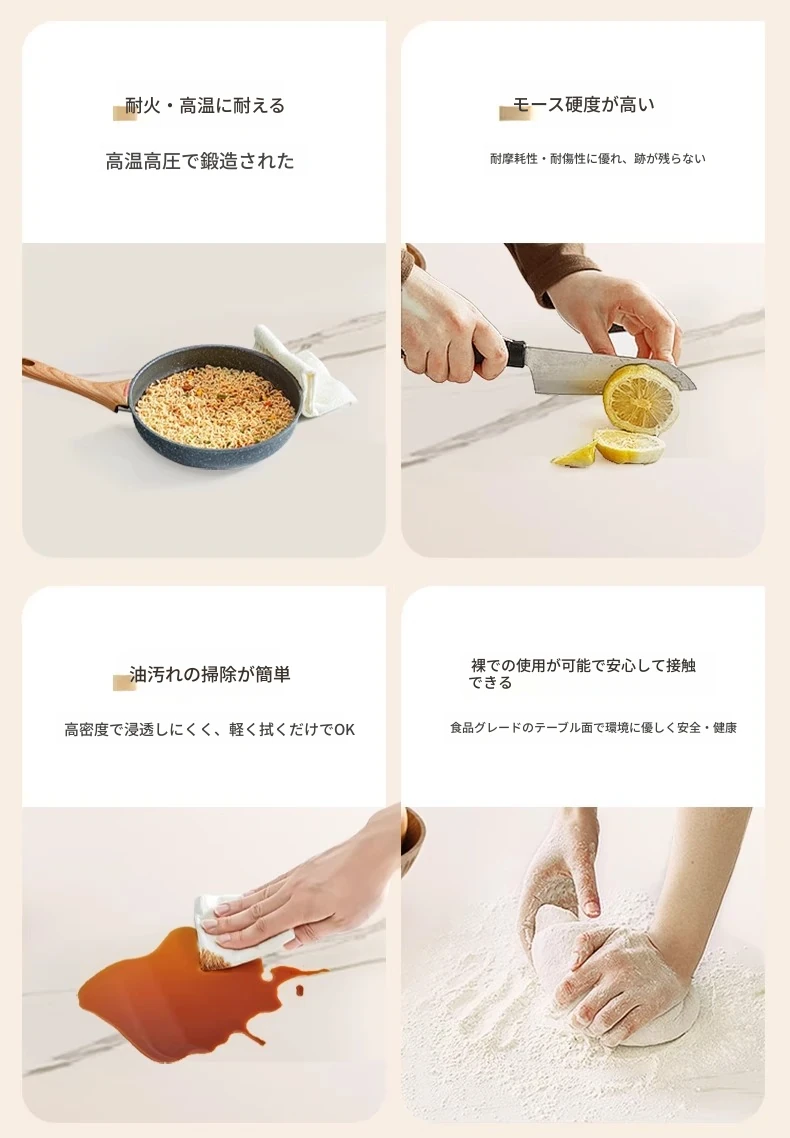 耐火・高温に耐える

高温高圧で鍛造された

モース硬度が高い

耐摩耗性・耐傷性に優れ、跡が残らない

油汚れの掃除が簡単

高密度で浸透しにくく、軽く拭くだけでOK

裸での使用が可能で安心して接触できる

食品グレードのテーブル面で環境に優しく安全・健康