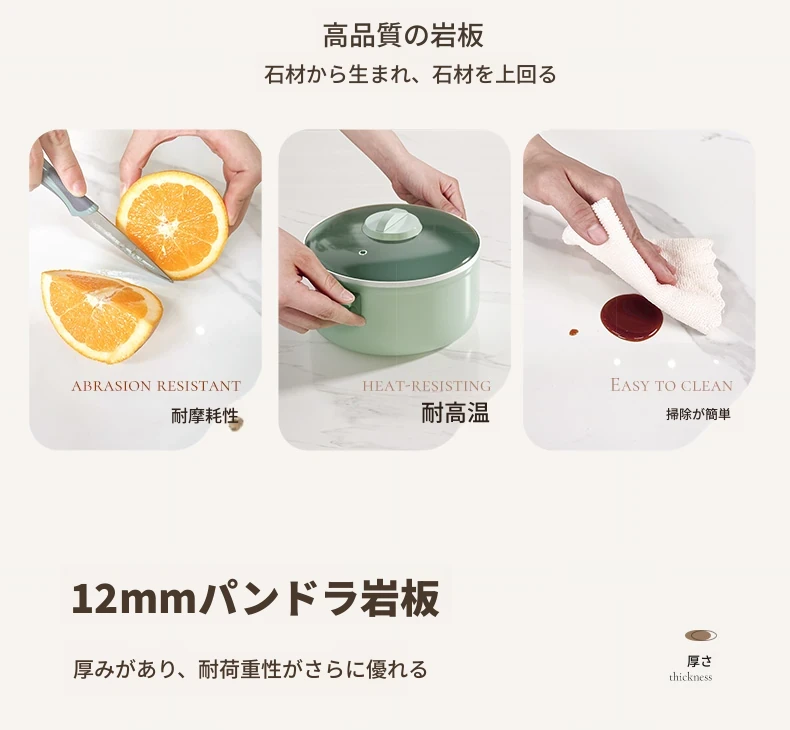 高品質の岩板

石材から生まれ、石材を上回る

ABRASION RESISTANT
耐摩耗性

HEAT-RESISTING
耐高温

EASY TO CLEAN
掃除が簡単

12mmパンドラ岩板

厚みがあり、耐荷重性がさらに優れる

厚さ
thickness