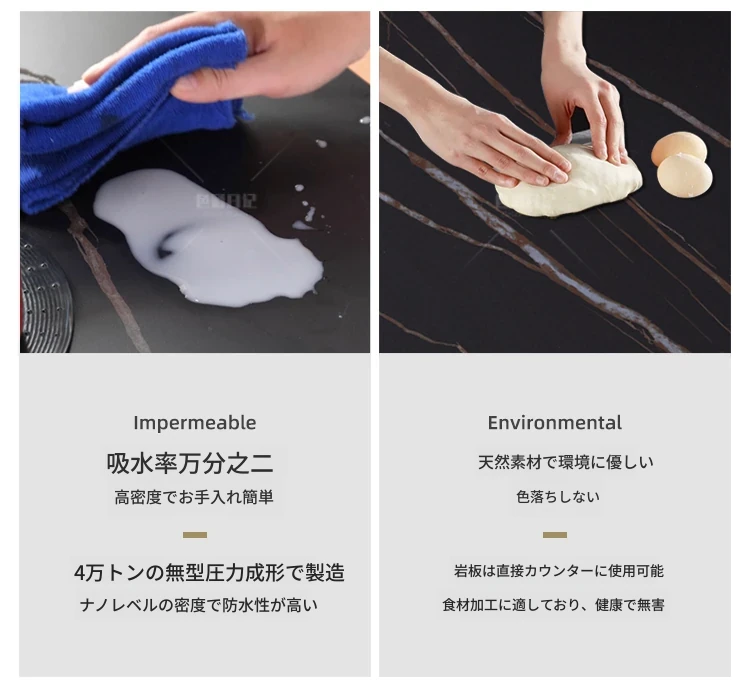 Impermeable

吸水率万分之二

高密度でお手入れ簡単

4万トンの無型圧力成形で製造

ナノレベルの密度で防水性が高い

Environmental

天然素材で環境に優しい

色落ちしない

岩板は直接カウンターに使用可能

食材加工に適しており、健康で無害