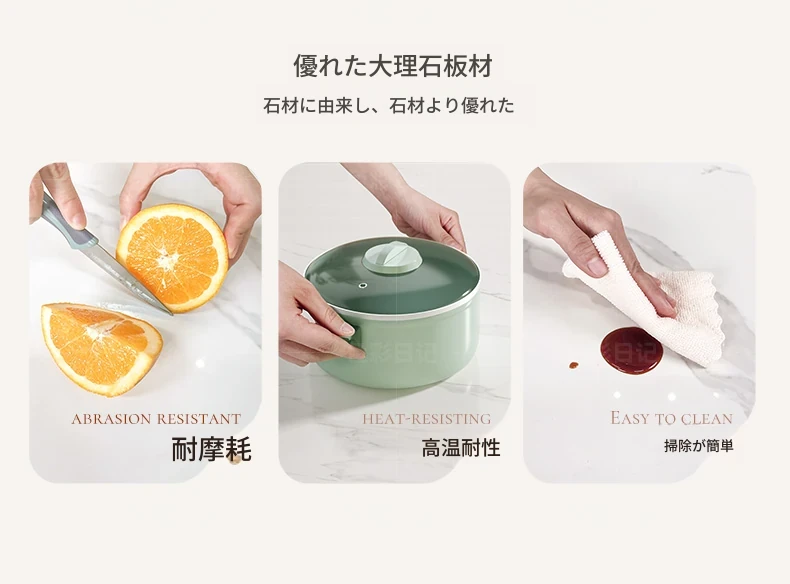 優れた大理石板材

石材に由来し、石材より優れた

ABRASION RESISTANT
耐摩耗

HEAT-RESISTING
高温耐性

EASY TO CLEAN
掃除が簡単