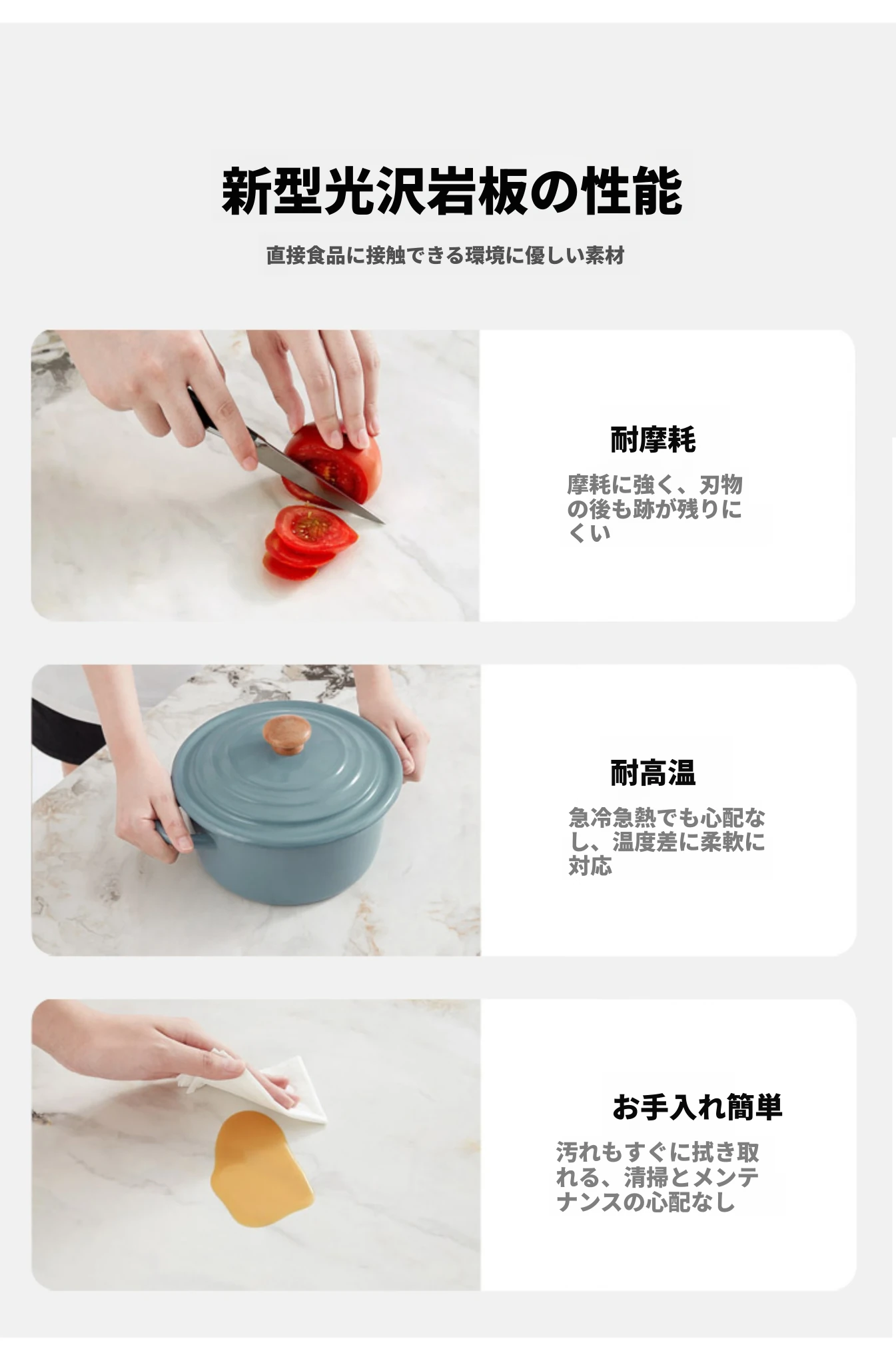 新型光沢岩板の性能

直接食品に接触できる環境に優しい素材

耐摩耗

摩耗に強く、刃物の後も跡が残りにくい

耐高温

急冷急熱でも心配なし、温度差に柔軟に対応

お手入れ簡単

汚れもすぐに拭き取れる、清掃とメンテナンスの心配なし