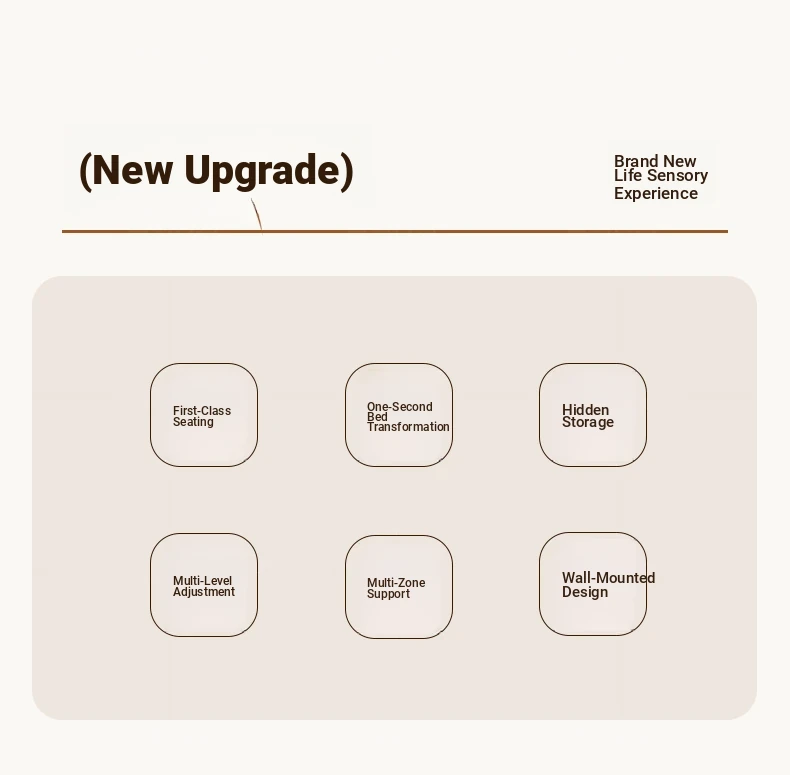 (New Upgrade)

Brand New
Life Sensory
Experience

First-Class Seating

One-Second Bed Transformation

Hidden Storage

Multi-Level Adjustment

Multi-Zone Support

Wall-Mounted Design