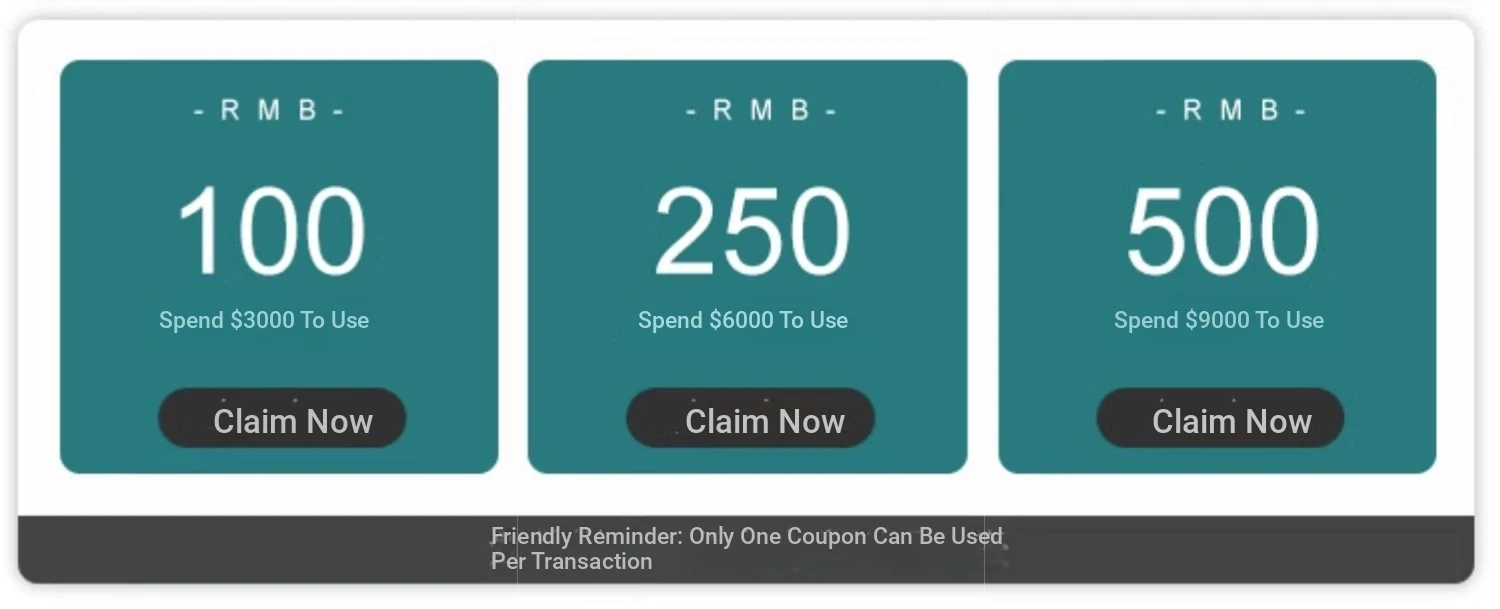 - R M B -

100

Spend $3000 To Use

Claim Now

- R M B -

250

Spend $6000 To Use

Claim Now

- R M B -

500

Spend $9000 To Use

Claim Now

Friendly Reminder: Only One Coupon Can Be Used Per Transaction