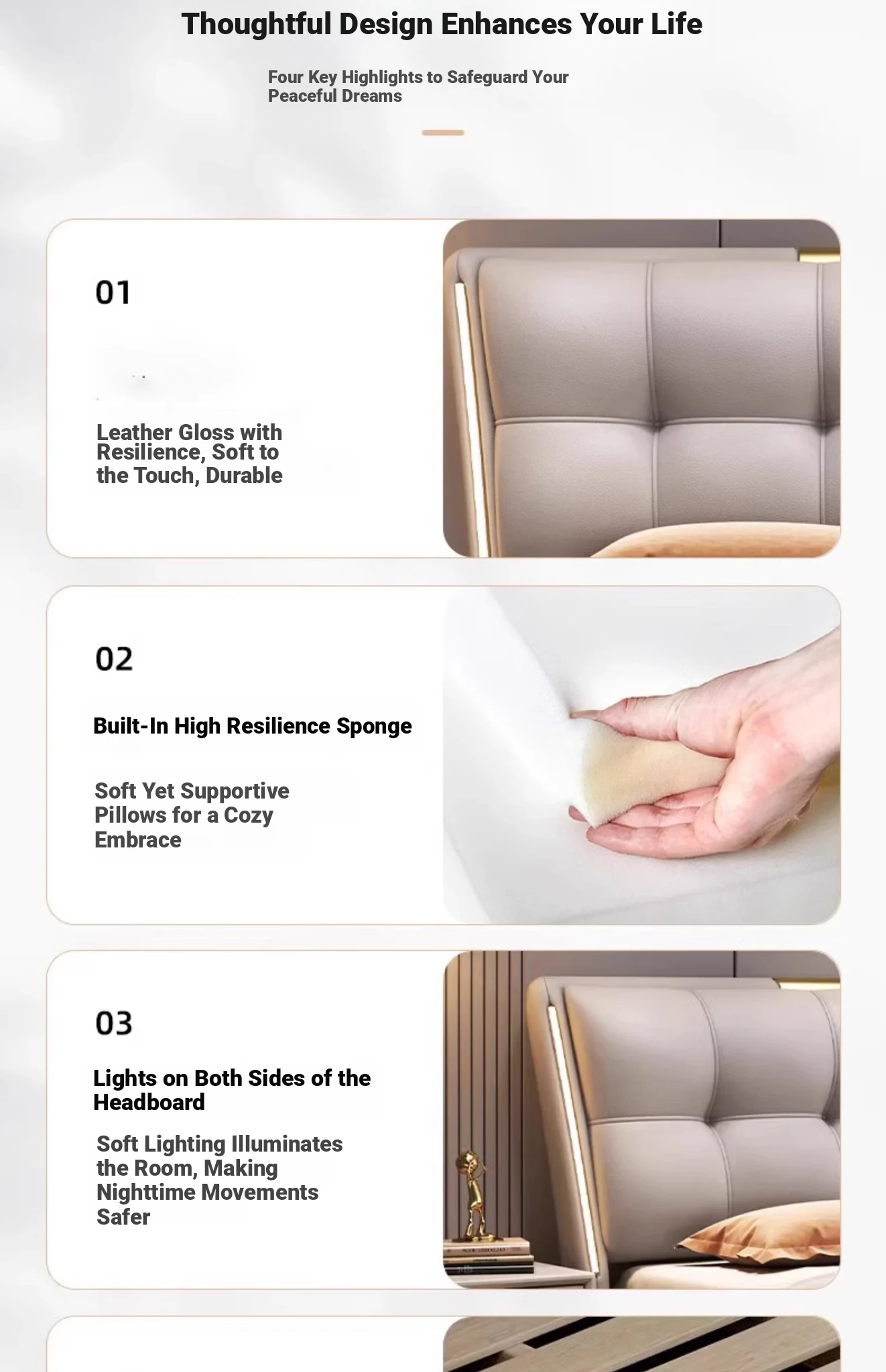 Thoughtful Design Enhances Your Life

Four Key Highlights to Safeguard Your Peaceful Dreams

01

Leather Gloss with Resilience, Soft to the Touch, Durable

02

Built-In High Resilience Sponge

Soft Yet Supportive Pillows for a Cozy Embrace

03

Lights on Both Sides of the Headboard

Soft Lighting Illuminates the Room, Making Nighttime Movements Safer